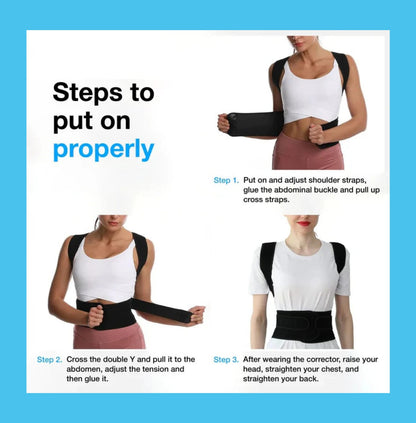 Steps to put on properly

Step 1. Put on and adjust shoulder straps, glue the abdominal buckle and pull up cross straps.

Step 2. Cross the double Y and pull it to the abdomen, adjust the tension and then glue it.

Step 3. After wearing the corrector, raise your head, straighten your chest, and straighten your back.